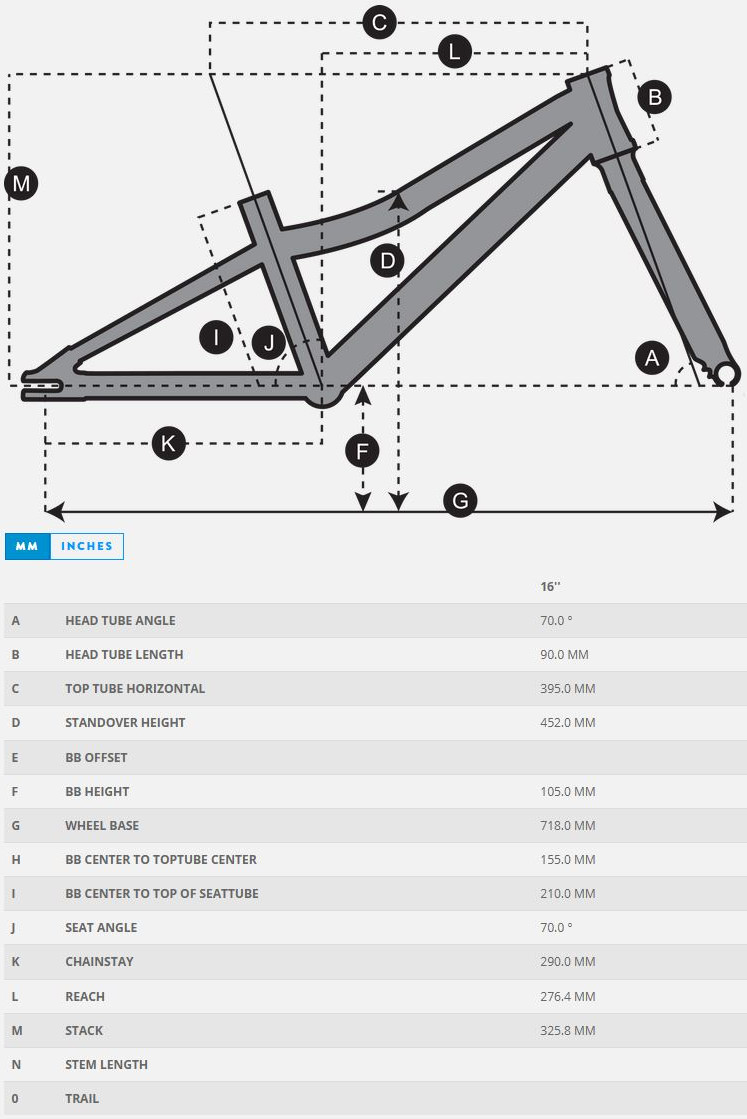 C
L
B
M
D
I
J
A
K
F
G

MM INCHES

| | | 16'' |
|---|---|---|
| A | HEAD TUBE ANGLE | 70.0 ° |
| B | HEAD TUBE LENGTH | 90.0 MM |
| C | TOP TUBE HORIZONTAL | 395.0 MM |
| D | STANDOVER HEIGHT | 452.0 MM |
| E | BB OFFSET | |
| F | BB HEIGHT | 105.0 MM |
| G | WHEEL BASE | 718.0 MM |
| H | BB CENTER TO TOPTUBE CENTER | 155.0 MM |
| I | BB CENTER TO TOP OF SEATTUBE | 210.0 MM |
| J | SEAT ANGLE | 70.0 ° |
| K | CHAINSTAY | 290.0 MM |
| L | REACH | 276.4 MM |
| M | STACK | 325.8 MM |
| N | STEM LENGTH | |
| 0 | TRAIL | |