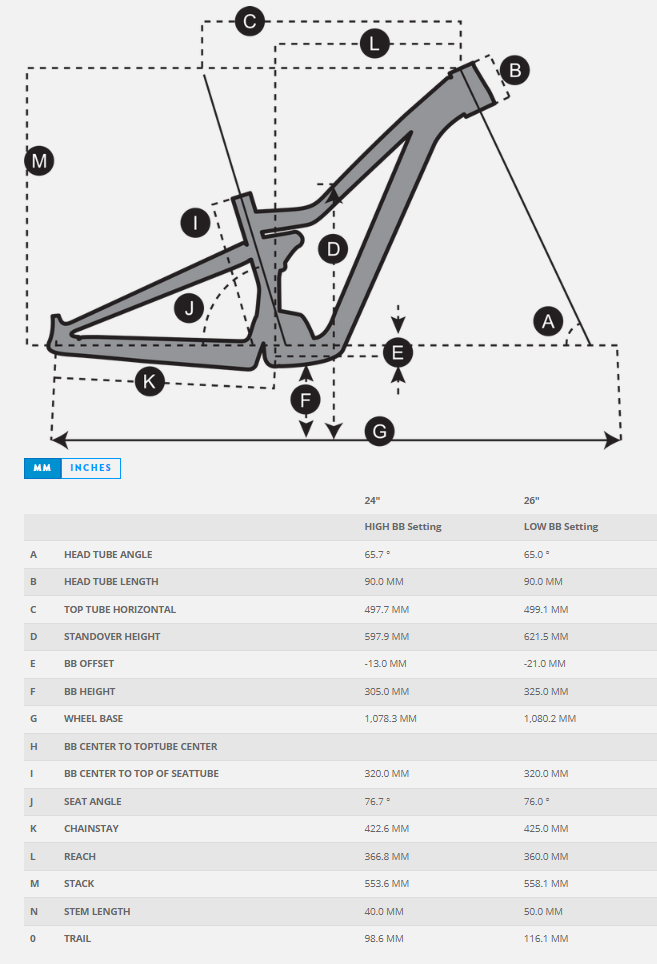 C
L
B
M
I
D
J
A
E
K
F
G

MM INCHES

|  |  | 24" | 26" |
|---|---|---|---|
|  |  | HIGH BB Setting | LOW BB Setting |
| A | HEAD TUBE ANGLE | 65.7 ° | 65.0 ° |
| B | HEAD TUBE LENGTH | 90.0 MM | 90.0 MM |
| C | TOP TUBE HORIZONTAL | 497.7 MM | 499.1 MM |
| D | STANDOVER HEIGHT | 597.9 MM | 621.5 MM |
| E | BB OFFSET | -13.0 MM | -21.0 MM |
| F | BB HEIGHT | 305.0 MM | 325.0 MM |
| G | WHEEL BASE | 1,078.3 MM | 1,080.2 MM |
| H | BB CENTER TO TOPTUBE CENTER |  |  |
| I | BB CENTER TO TOP OF SEATTUBE | 320.0 MM | 320.0 MM |
| J | SEAT ANGLE | 76.7 ° | 76.0 ° |
| K | CHAINSTAY | 422.6 MM | 425.0 MM |
| L | REACH | 366.8 MM | 360.0 MM |
| M | STACK | 553.6 MM | 558.1 MM |
| N | STEM LENGTH | 40.0 MM | 50.0 MM |
| 0 | TRAIL | 98.6 MM | 116.1 MM |