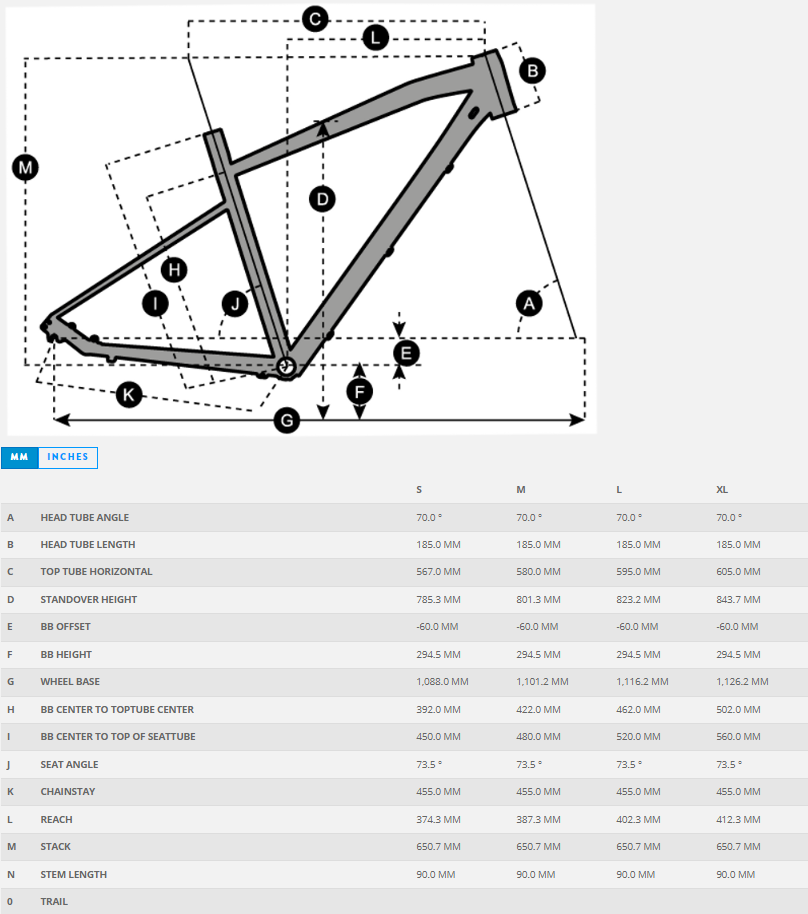 C
L
B
M
D
H
I
J
A
E
F
K
G

MM INCHES

| | | S | M | L | XL |
|---|---|---|---|---|---|
| A | HEAD TUBE ANGLE | 70.0 ° | 70.0 ° | 70.0 ° | 70.0 ° |
| B | HEAD TUBE LENGTH | 185.0 MM | 185.0 MM | 185.0 MM | 185.0 MM |
| C | TOP TUBE HORIZONTAL | 567.0 MM | 580.0 MM | 595.0 MM | 605.0 MM |
| D | STANDOVER HEIGHT | 785.3 MM | 801.3 MM | 823.2 MM | 843.7 MM |
| E | BB OFFSET | -60.0 MM | -60.0 MM | -60.0 MM | -60.0 MM |
| F | BB HEIGHT | 294.5 MM | 294.5 MM | 294.5 MM | 294.5 MM |
| G | WHEEL BASE | 1,088.0 MM | 1,101.2 MM | 1,116.2 MM | 1,126.2 MM |
| H | BB CENTER TO TOPTUBE CENTER | 392.0 MM | 422.0 MM | 462.0 MM | 502.0 MM |
| I | BB CENTER TO TOP OF SEATTUBE | 450.0 MM | 480.0 MM | 520.0 MM | 560.0 MM |
| J | SEAT ANGLE | 73.5 ° | 73.5 ° | 73.5 ° | 73.5 ° |
| K | CHAINSTAY | 455.0 MM | 455.0 MM | 455.0 MM | 455.0 MM |
| L | REACH | 374.3 MM | 387.3 MM | 402.3 MM | 412.3 MM |
| M | STACK | 650.7 MM | 650.7 MM | 650.7 MM | 650.7 MM |
| N | STEM LENGTH | 90.0 MM | 90.0 MM | 90.0 MM | 90.0 MM |
| 0 | TRAIL | | | | |