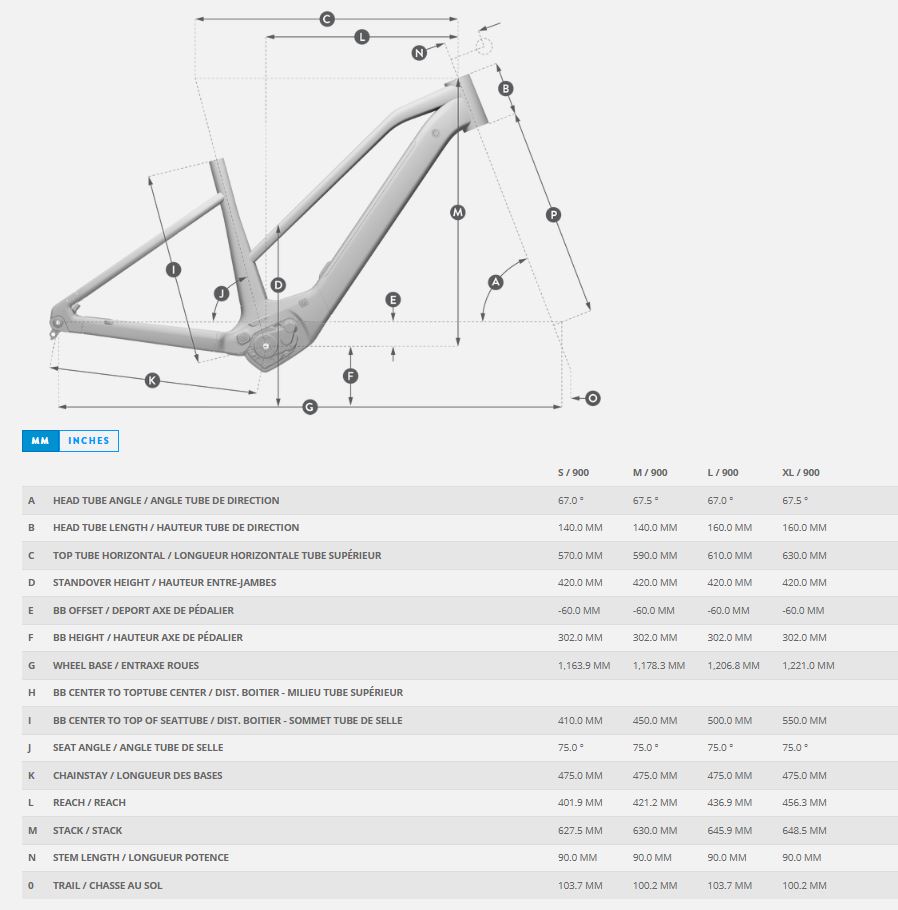 C
L
N
B
M
P
I
J
D
E
A
F
K
G
O

MM INCHES

|   |   | S / 900 | M / 900 | L / 900 | XL / 900 |
|---|---|---|---|---|---|
| A | HEAD TUBE ANGLE / ANGLE TUBE DE DIRECTION | 67.0 ° | 67.5 ° | 67.0 ° | 67.5 ° |
| B | HEAD TUBE LENGTH / HAUTEUR TUBE DE DIRECTION | 140.0 MM | 140.0 MM | 160.0 MM | 160.0 MM |
| C | TOP TUBE HORIZONTAL / LONGUEUR HORIZONTALE TUBE SUPÉRIEUR | 570.0 MM | 590.0 MM | 610.0 MM | 630.0 MM |
| D | STANDOVER HEIGHT / HAUTEUR ENTRE-JAMBES | 420.0 MM | 420.0 MM | 420.0 MM | 420.0 MM |
| E | BB OFFSET / DEPORT AXE DE PÉDALIER | -60.0 MM | -60.0 MM | -60.0 MM | -60.0 MM |
| F | BB HEIGHT / HAUTEUR AXE DE PÉDALIER | 302.0 MM | 302.0 MM | 302.0 MM | 302.0 MM |
| G | WHEEL BASE / ENTRAXE ROUES | 1,163.9 MM | 1,178.3 MM | 1,206.8 MM | 1,221.0 MM |
| H | BB CENTER TO TOPTUBE CENTER / DIST. BOITIER - MILIEU TUBE SUPÉRIEUR |   |   |   |   |
| I | BB CENTER TO TOP OF SEATTUBE / DIST. BOITIER - SOMMET TUBE DE SELLE | 410.0 MM | 450.0 MM | 500.0 MM | 550.0 MM |
| J | SEAT ANGLE / ANGLE TUBE DE SELLE | 75.0 ° | 75.0 ° | 75.0 ° | 75.0 ° |
| K | CHAINSTAY / LONGUEUR DES BASES | 475.0 MM | 475.0 MM | 475.0 MM | 475.0 MM |
| L | REACH / REACH | 401.9 MM | 421.2 MM | 436.9 MM | 456.3 MM |
| M | STACK / STACK | 627.5 MM | 630.0 MM | 645.9 MM | 648.5 MM |
| N | STEM LENGTH / LONGUEUR POTENCE | 90.0 MM | 90.0 MM | 90.0 MM | 90.0 MM |
| 0 | TRAIL / CHASSE AU SOL | 103.7 MM | 100.2 MM | 103.7 MM | 100.2 MM |