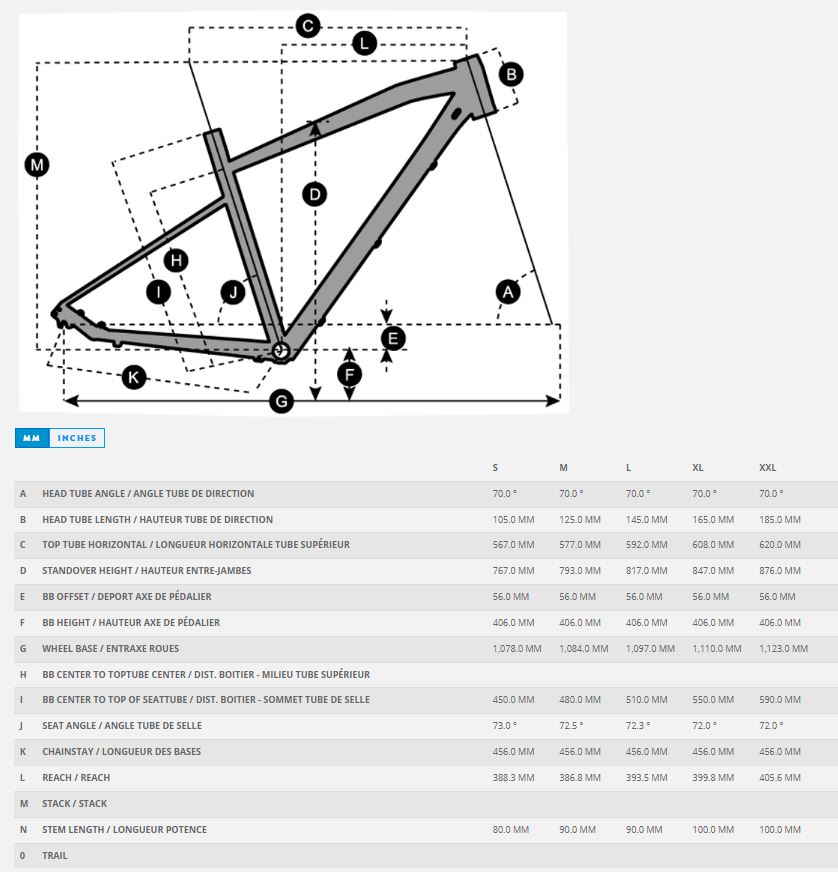 C
L
B
M
D
H
I
J
A
E
F
K
G

MM INCHES

| | | S | M | L | XL | XXL |
|---|---|---|---|---|---|---|
| A | HEAD TUBE ANGLE / ANGLE TUBE DE DIRECTION | 70.0 ° | 70.0 ° | 70.0 ° | 70.0 ° | 70.0 ° |
| B | HEAD TUBE LENGTH / HAUTEUR TUBE DE DIRECTION | 105.0 MM | 125.0 MM | 145.0 MM | 165.0 MM | 185.0 MM |
| C | TOP TUBE HORIZONTAL / LONGUEUR HORIZONTALE TUBE SUPÉRIEUR | 567.0 MM | 577.0 MM | 592.0 MM | 608.0 MM | 620.0 MM |
| D | STANDOVER HEIGHT / HAUTEUR ENTRE-JAMBES | 767.0 MM | 793.0 MM | 817.0 MM | 847.0 MM | 876.0 MM |
| E | BB OFFSET / DEPORT AXE DE PÉDALIER | 56.0 MM | 56.0 MM | 56.0 MM | 56.0 MM | 56.0 MM |
| F | BB HEIGHT / HAUTEUR AXE DE PÉDALIER | 406.0 MM | 406.0 MM | 406.0 MM | 406.0 MM | 406.0 MM |
| G | WHEEL BASE / ENTRAXE ROUES | 1,078.0 MM | 1,084.0 MM | 1,097.0 MM | 1,110.0 MM | 1,123.0 MM |
| H | BB CENTER TO TOPTUBE CENTER / DIST. BOITIER - MILIEU TUBE SUPÉRIEUR | | | | | |
| I | BB CENTER TO TOP OF SEATTUBE / DIST. BOITIER - SOMMET TUBE DE SELLE | 450.0 MM | 480.0 MM | 510.0 MM | 550.0 MM | 590.0 MM |
| J | SEAT ANGLE / ANGLE TUBE DE SELLE | 73.0 ° | 72.5 ° | 72.3 ° | 72.0 ° | 72.0 ° |
| K | CHAINSTAY / LONGUEUR DES BASES | 456.0 MM | 456.0 MM | 456.0 MM | 456.0 MM | 456.0 MM |
| L | REACH / REACH | 388.3 MM | 386.8 MM | 393.5 MM | 399.8 MM | 405.6 MM |
| M | STACK / STACK | | | | | |
| N | STEM LENGTH / LONGUEUR POTENCE | 80.0 MM | 90.0 MM | 90.0 MM | 100.0 MM | 100.0 MM |
| 0 | TRAIL | | | | | |